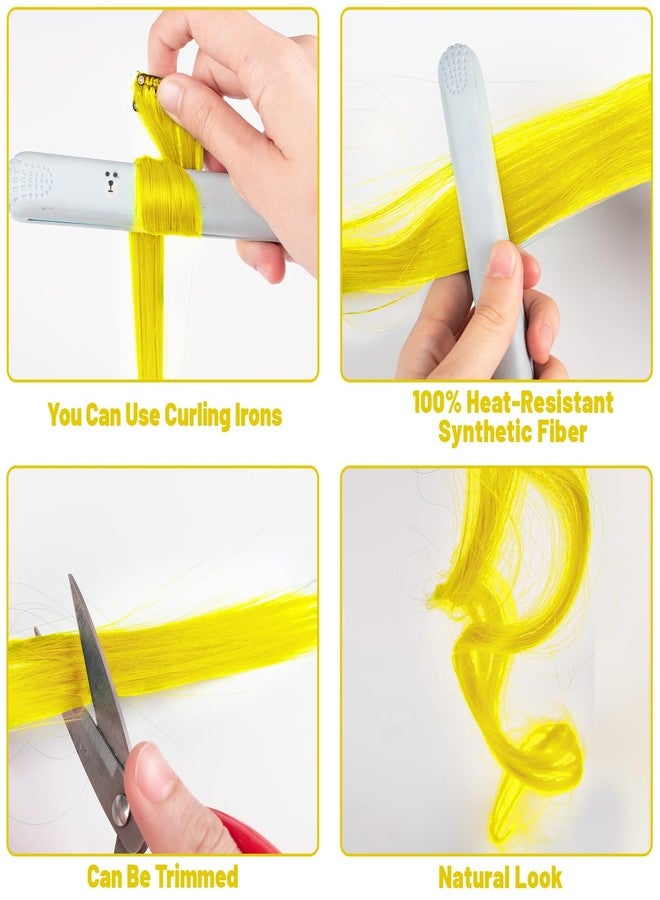 You Can Use Curling Irons

100% Heat-Resistant Synthetic Fiber

Can Be Trimmed

Natural Look